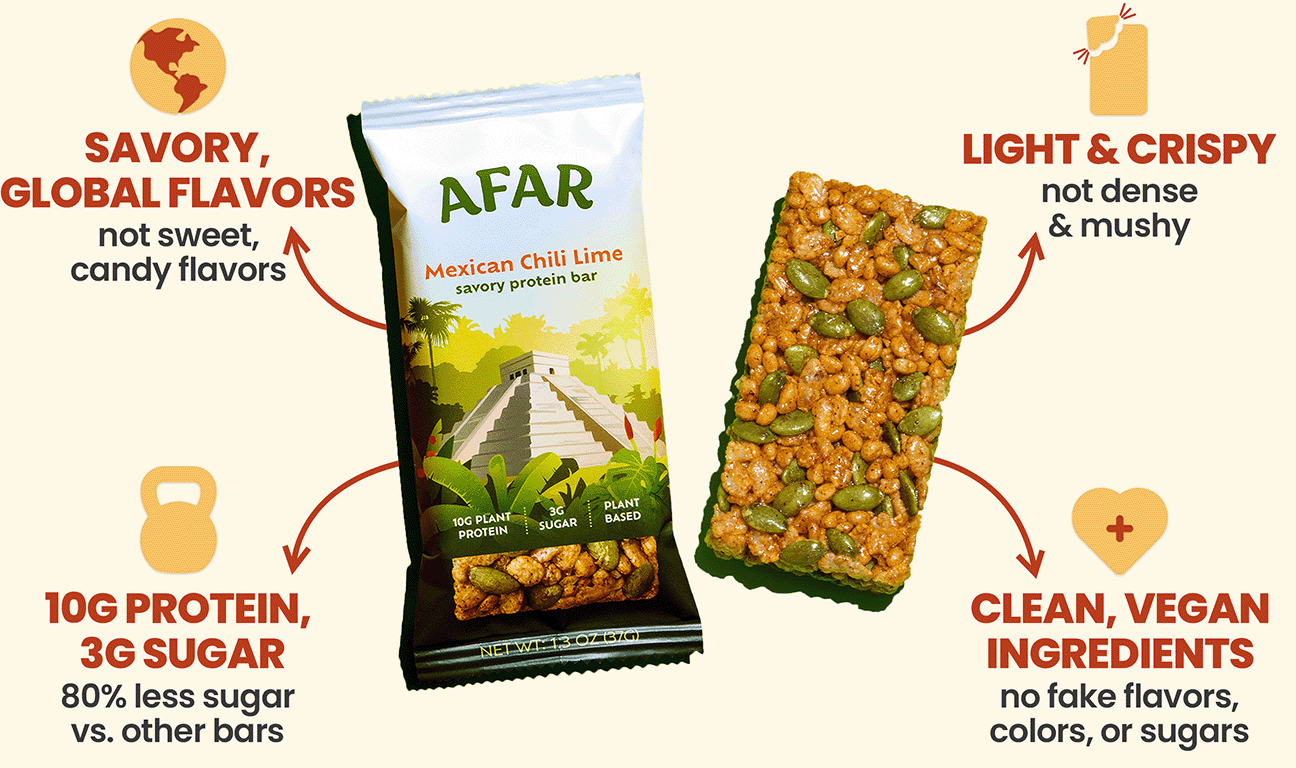 SAVORY, GLOBAL FLAVORS
not sweet, candy flavors

AFAR
Mexican Chili Lime
savory protein bar
10G PLANT PROTEIN
3G SUGAR
PLANT BASED
NET WT. 1.3 OZ (37G)

LIGHT & CRISPY
not dense & mushy

10G PROTEIN, 3G SUGAR
80% less sugar vs. other bars

CLEAN, VEGAN INGREDIENTS
no fake flavors, colors, or sugars